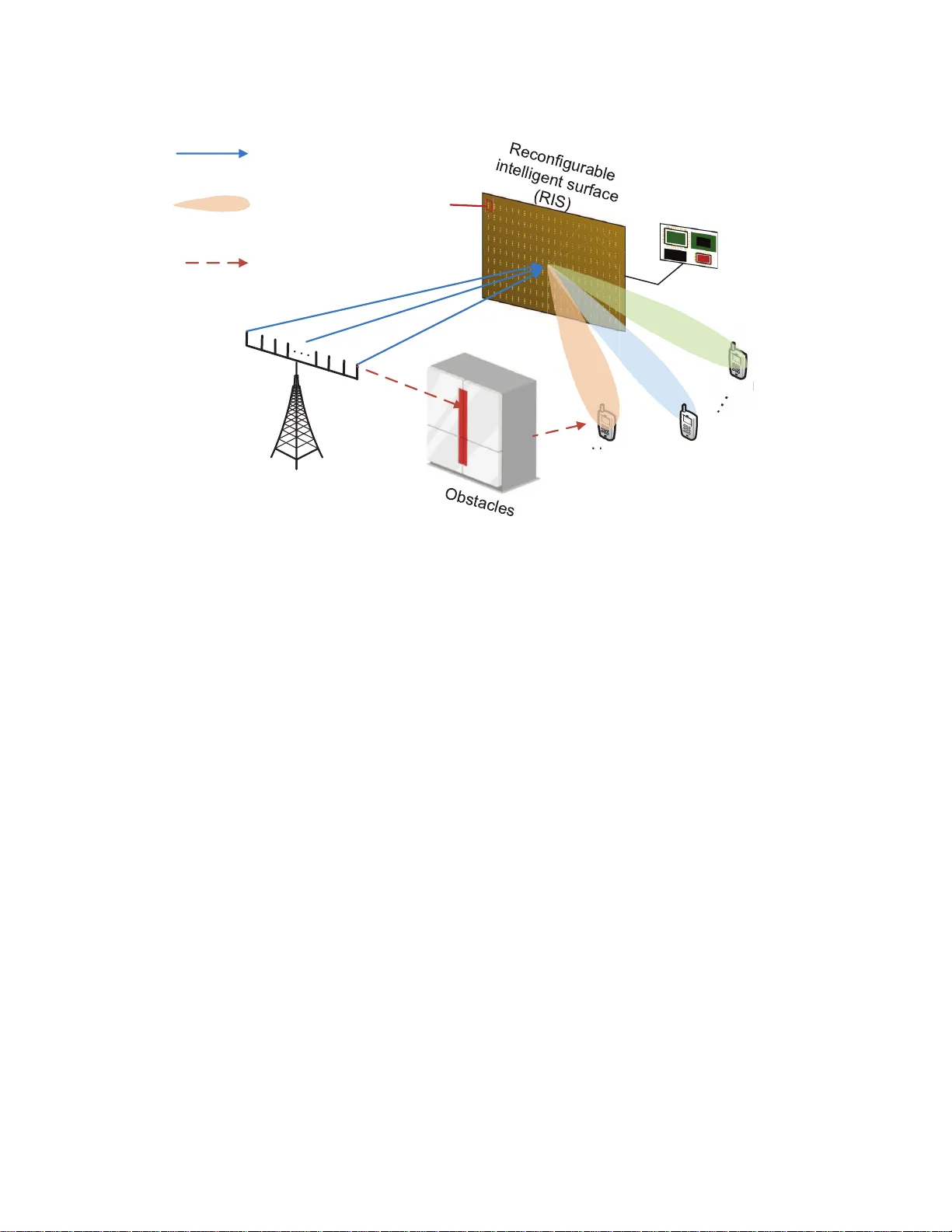 Reconfigurable intelligent surface (RIS)

Obstacles